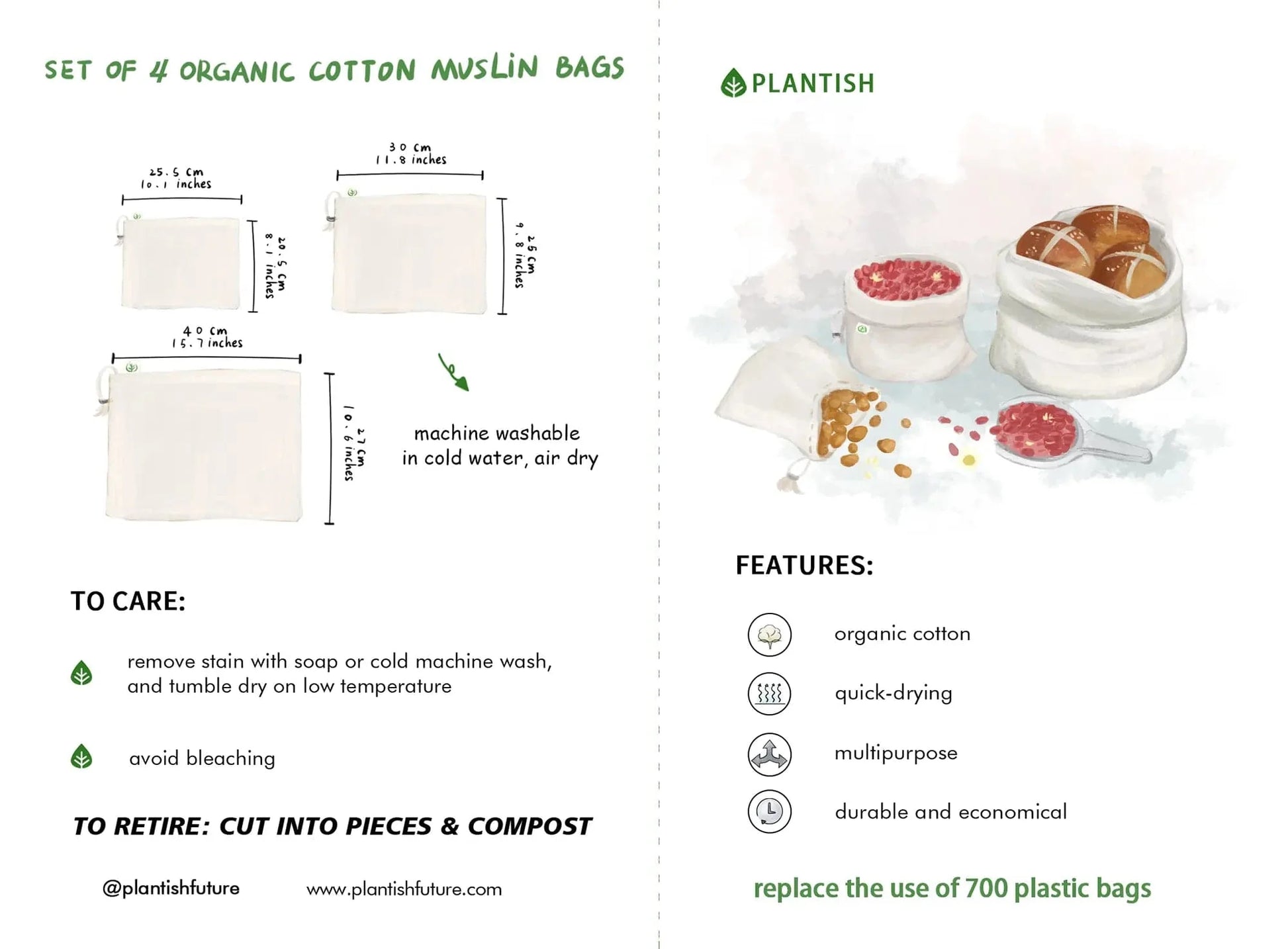 SET OF 4 ORGANIC COTTON MUSLIN BAGS

25.5 cm
10.1 inches

20.5 cm
8.1 inches

30 cm
11.8 inches

25 cm
9.8 inches

40 cm
15.7 inches

27 cm
10.6 inches

machine washable
in cold water, air dry

TO CARE:

remove stain with soap or cold machine wash, and tumble dry on low temperature

avoid bleaching

TO RETIRE: CUT INTO PIECES & COMPOST

@plantishfuture www.plantishfuture.com

PLANTISH

FEATURES:

organic cotton

quick-drying

multipurpose

durable and economical

replace the use of 700 plastic bags